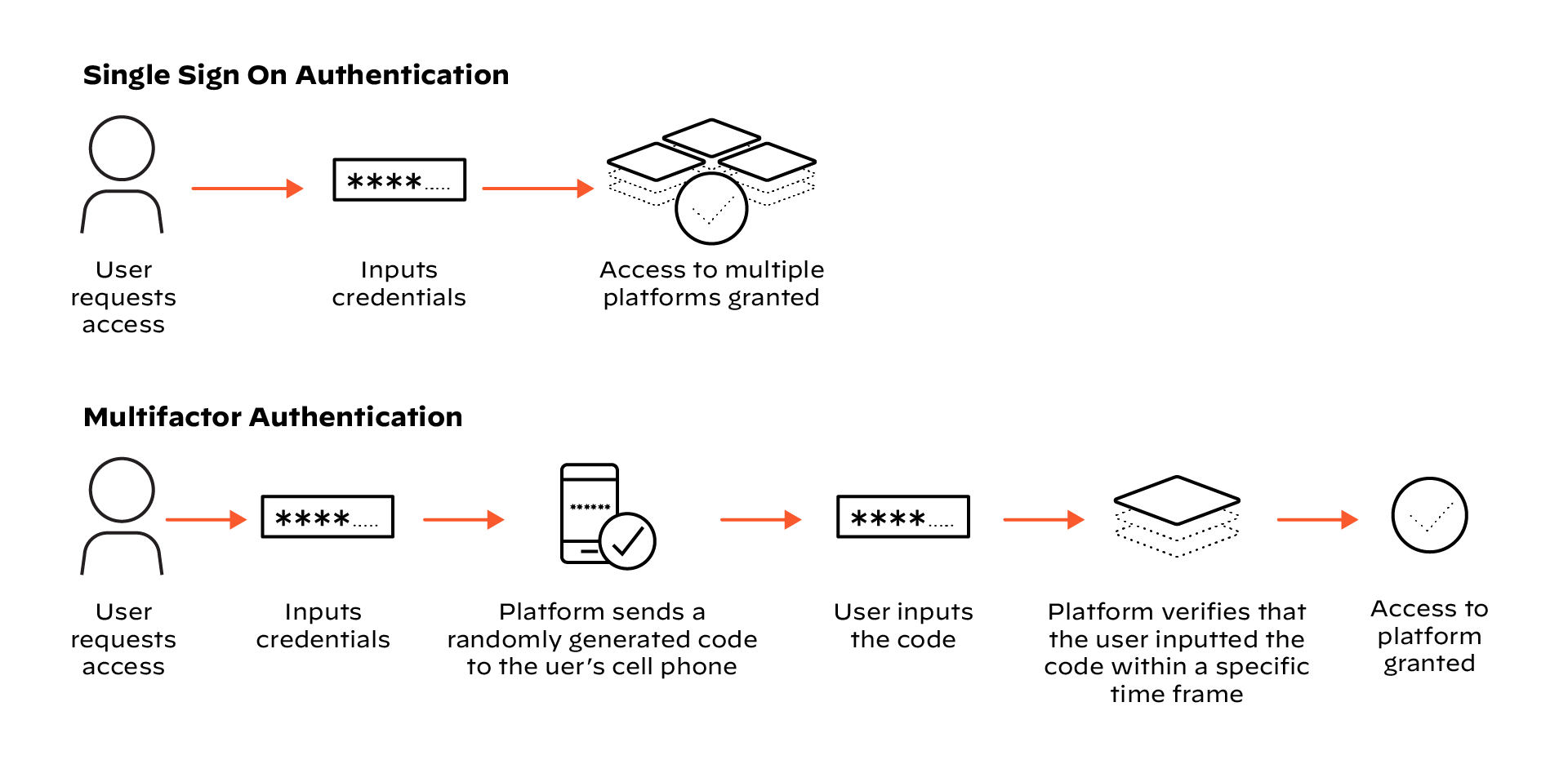 Single Sign On Authentication

****.....

User requests access

Inputs credentials

Access to multiple platforms granted

Multifactor Authentication

****.....

******

****.....

User requests access

Inputs credentials

Platform sends a randomly generated code to the uer's cell phone

User inputs the code

Platform verifies that the user inputted the code within a specific time frame

Access to platform granted